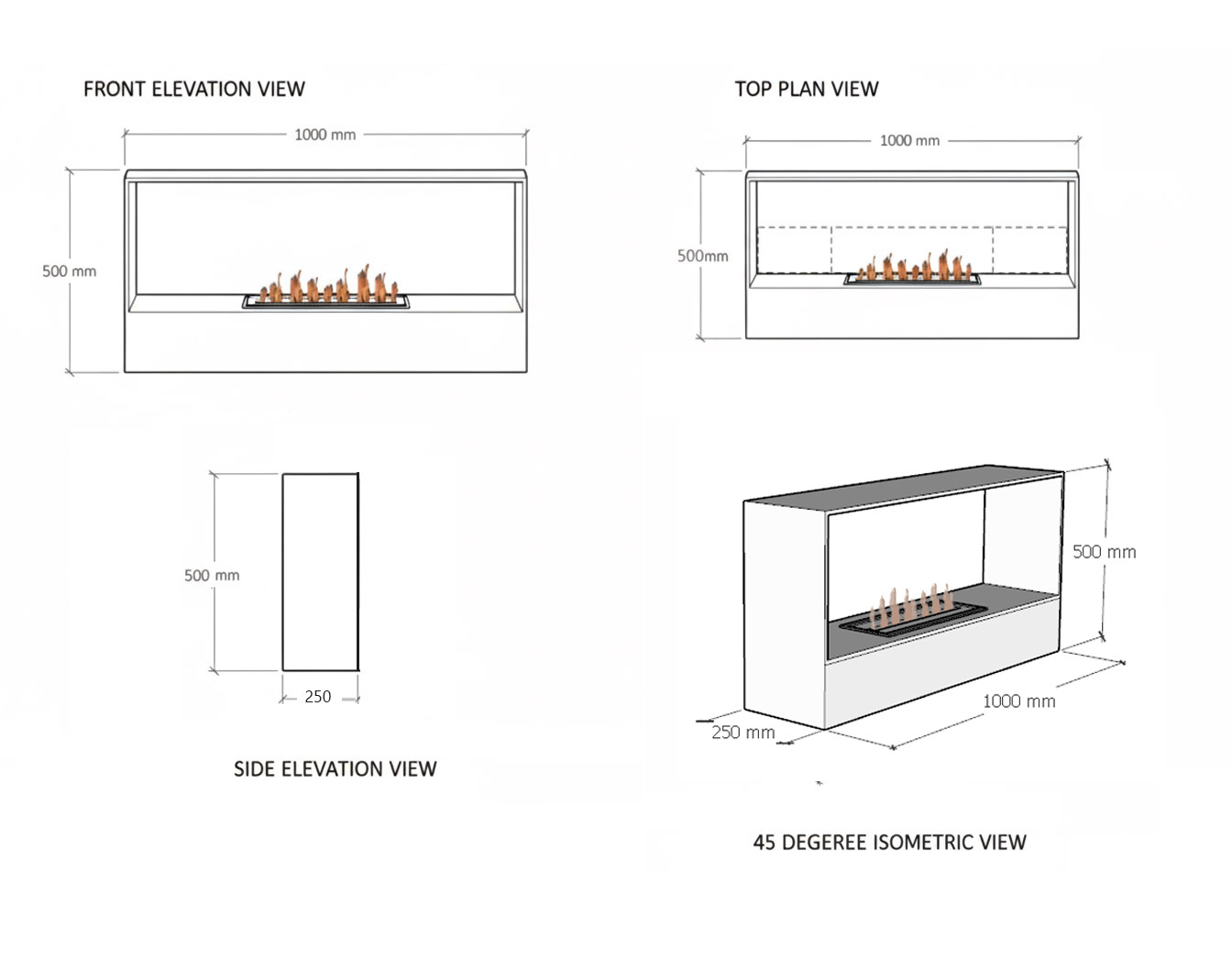 FRONT ELEVATION VIEW

1000 mm

500 mm

TOP PLAN VIEW

1000 mm

500mm

500 mm

250

SIDE ELEVATION VIEW

500 mm

1000 mm

250 mm

45 DEGEREE ISOMETRIC VIEW