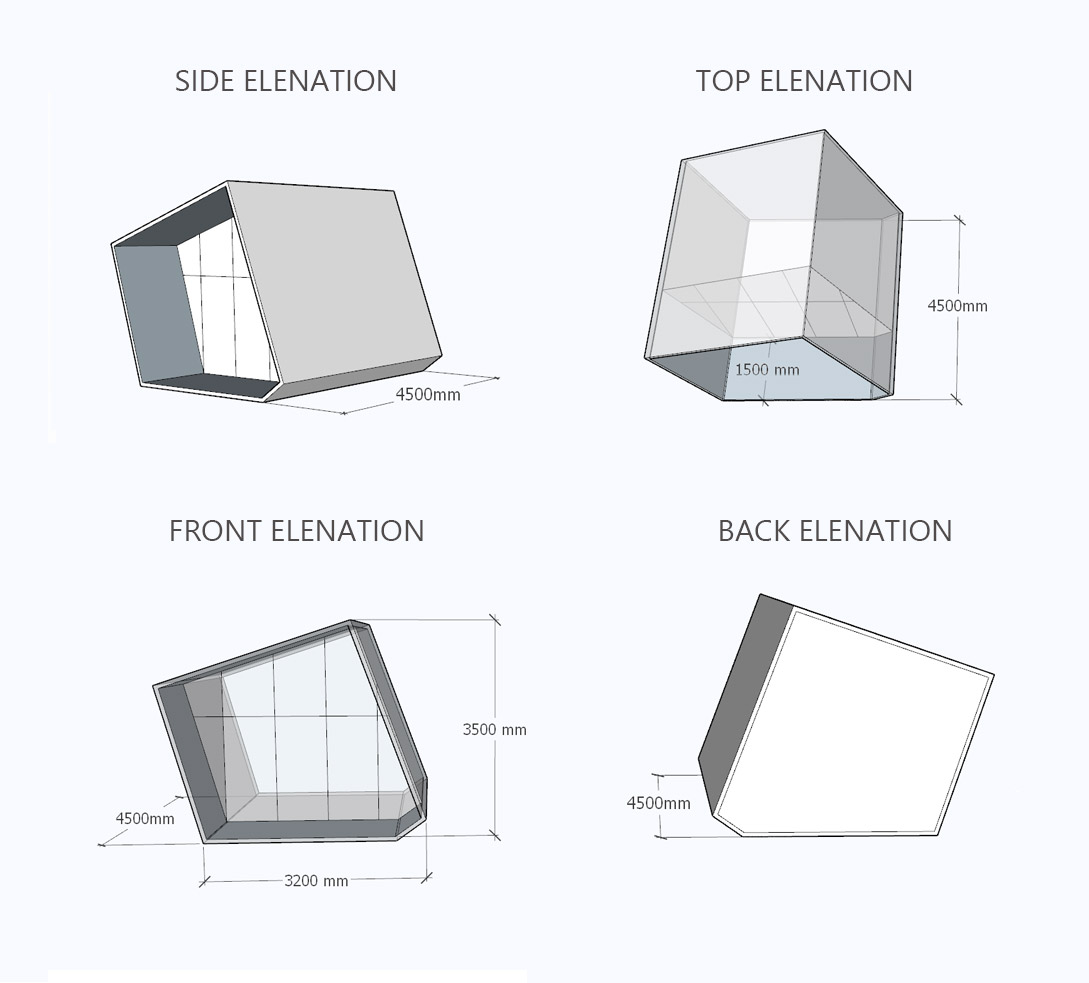 SIDE ELENATION

4500mm

TOP ELENATION

4500mm

1500 mm

FRONT ELENATION

3500 mm

4500mm

3200 mm

BACK ELENATION

4500mm